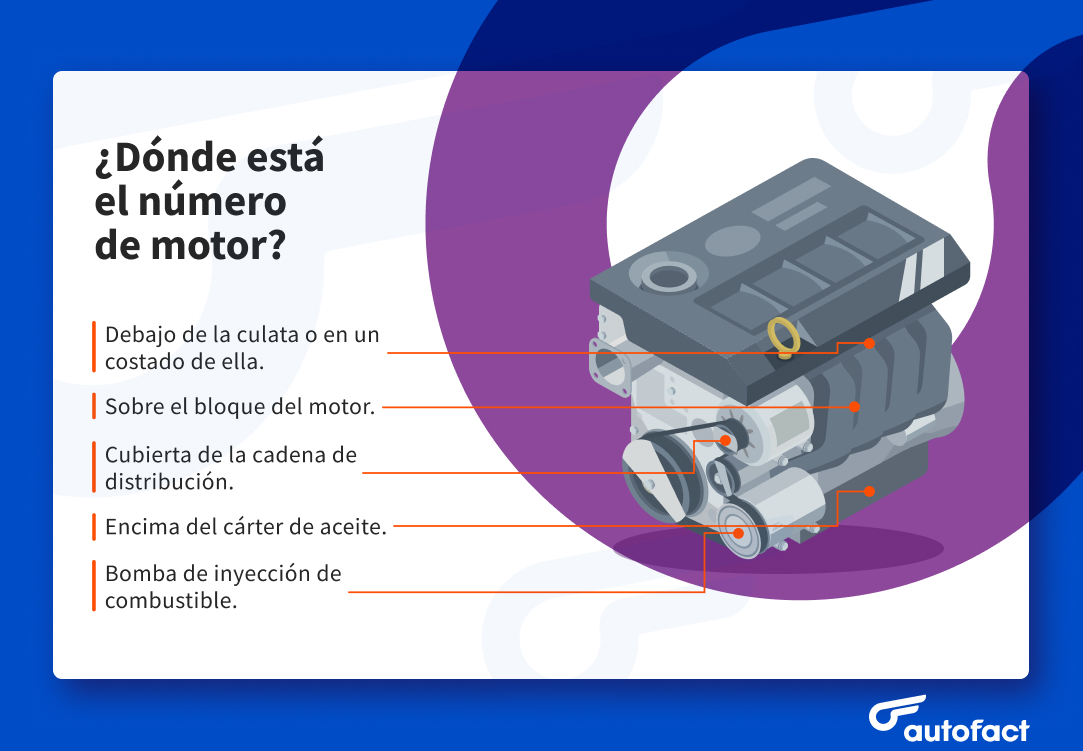 ¿Dónde está el número de motor?

Debajo de la culata o en un costado de ella.

Sobre el bloque del motor.

Cubierta de la cadena de distribución.

Encima del cárter de aceite.

Bomba de inyección de combustible.

autofact